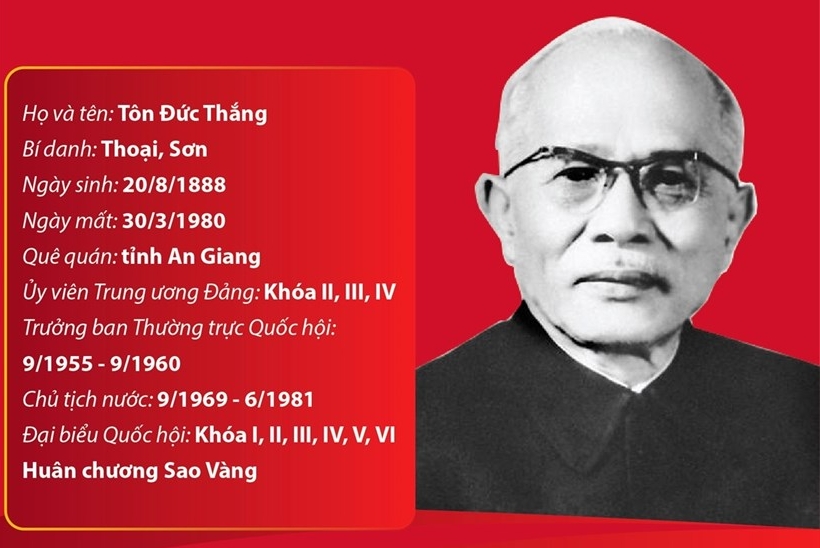 Họ và tên: Tôn Đức Thắng
Bí danh: Thoại, Sơn
Ngày sinh: 20/8/1888
Ngày mất: 30/3/1980
Quê quán: tỉnh An Giang
Ủy viên Trung ương Đảng: Khóa II, III, IV
Trưởng ban Thường trực Quốc hội: 9/1955 - 9/1960
Chủ tịch nước: 9/1969 - 6/1981
Đại biểu Quốc hội: Khóa I, II, III, IV, V, VI
Huân chương Sao Vàng